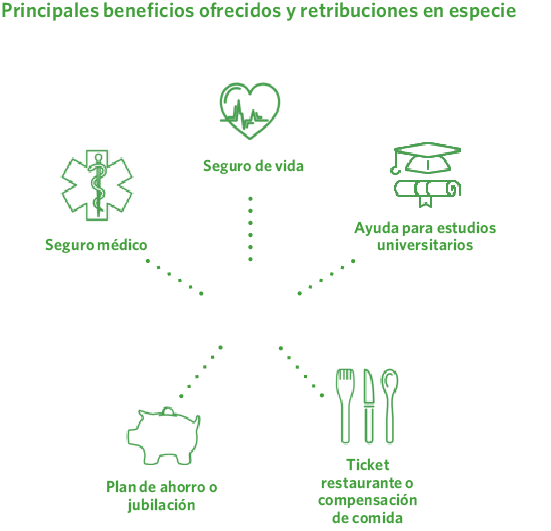 Principales beneficios ofrecidos y retribuciones en especie

Seguro de vida

Seguro médico

Ayuda para estudios universitarios

Plan de ahorro o jubilación

Ticket restaurante o compensación de comida