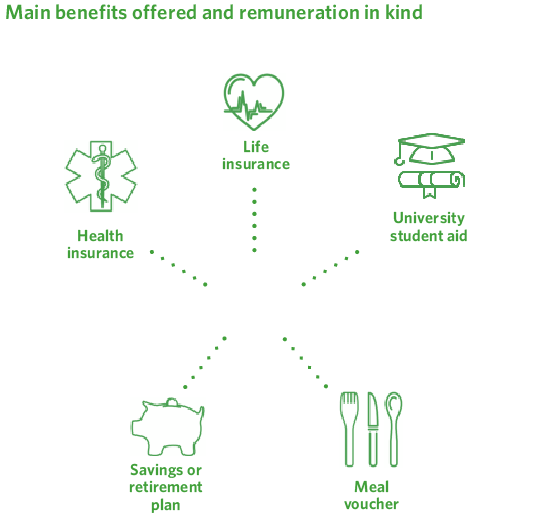 Main benefits offered and remuneration in kind

Life insurance

Health insurance

University student aid

Savings or retirement plan

Meal voucher